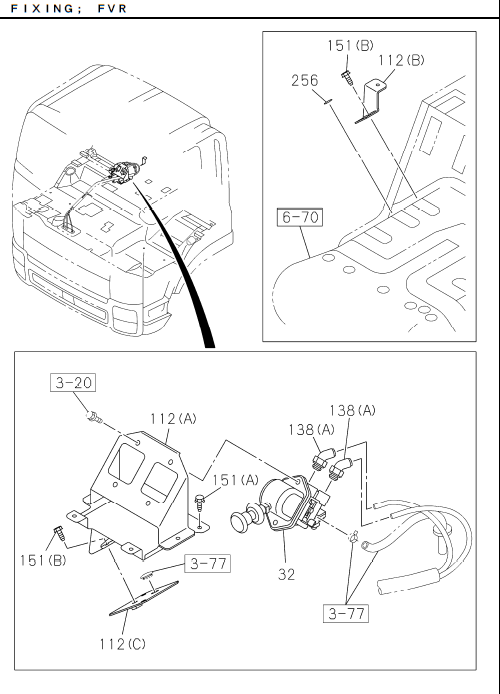 FIXING; FVR

151(B)
112(B)
256
6-70

3-20
112(A)
138(A)
138(A)
151(A)
151(B)
3-77
32
3-77
112(C)